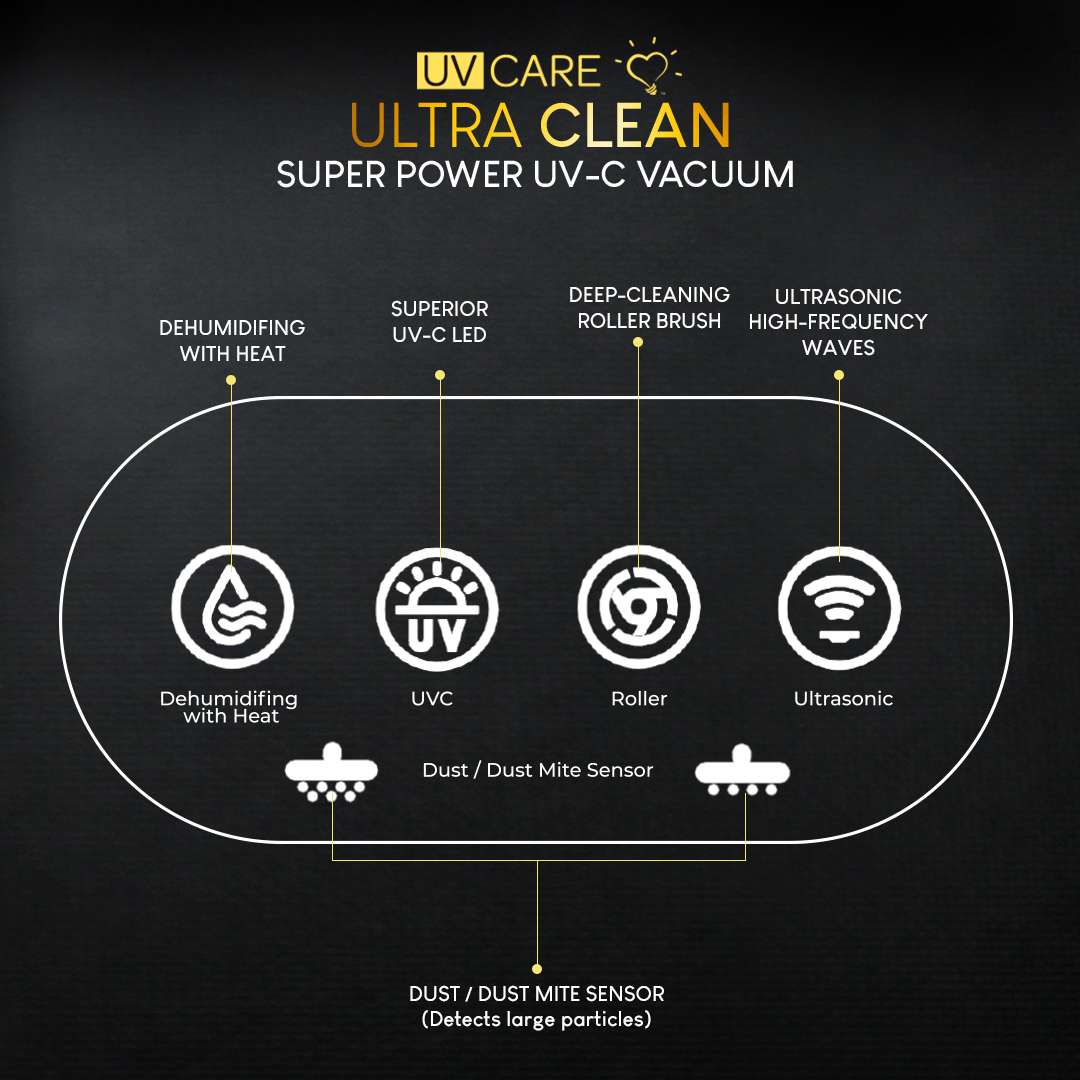 UV CARE
ULTRA CLEAN
SUPER POWER UV-C VACUUM

DEHUMIDIFING WITH HEAT

SUPERIOR UV-C LED

DEEP-CLEANING ROLLER BRUSH

ULTRASONIC HIGH-FREQUENCY WAVES

UV

Dehumidifing with Heat

UVC

Roller

Ultrasonic

Dust / Dust Mite Sensor

DUST / DUST MITE SENSOR
(Detects large particles)