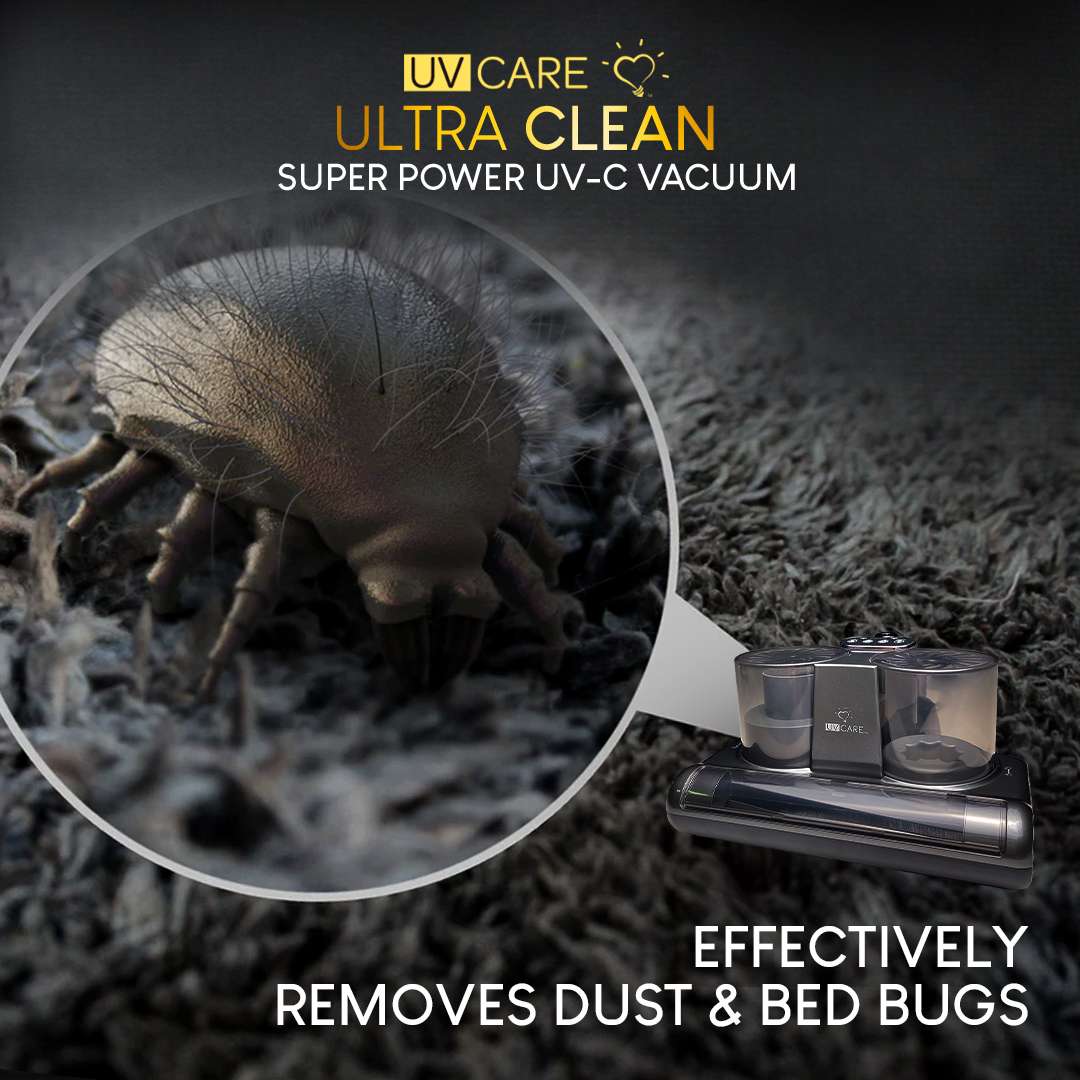 UV CARE
ULTRA CLEAN
SUPER POWER UV-C VACUUM

UV CARE

EFFECTIVELY
REMOVES DUST & BED BUGS